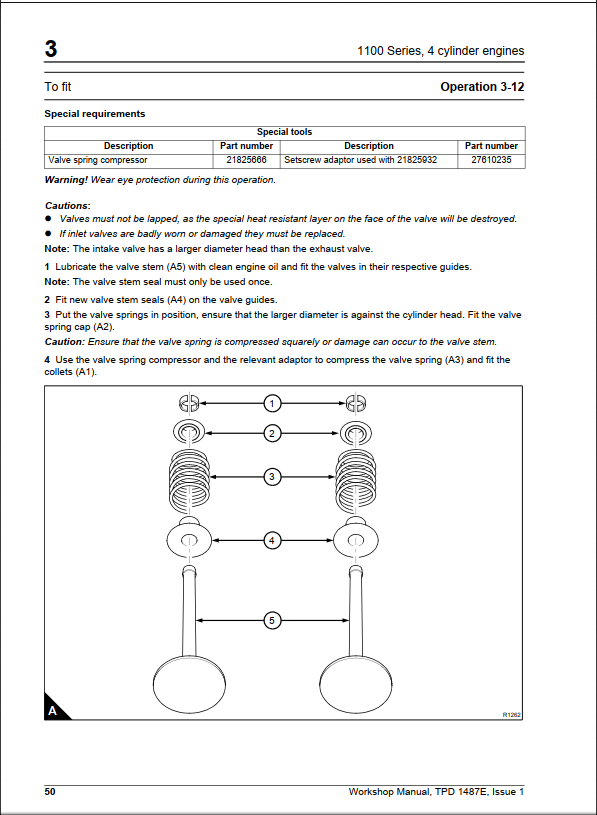 3

1100 Series, 4 cylinder engines

To fit

Operation 3-12

Special requirements

| Special tools | | | |
|---|---|---|---|
| Description | Part number | Description | Part number |
| Valve spring compressor | 21825666 | Setscrew adaptor used with 21825932 | 27610235 |

Warning! Wear eye protection during this operation.

Cautions:
● Valves must not be lapped, as the special heat resistant layer on the face of the valve will be destroyed.
● If inlet valves are badly worn or damaged they must be replaced.

Note: The intake valve has a larger diameter head than the exhaust valve.

1 Lubricate the valve stem (A5) with clean engine oil and fit the valves in their respective guides.

Note: The valve stem seal must only be used once.

2 Fit new valve stem seals (A4) on the valve guides.

3 Put the valve springs in position, ensure that the larger diameter is against the cylinder head. Fit the valve spring cap (A2).

Caution: Ensure that the valve spring is compressed squarely or damage can occur to the valve stem.

4 Use the valve spring compressor and the relevant adaptor to compress the valve spring (A3) and fit the collets (A1).

1

2

3

4

5

A

R1262

50

Workshop Manual, TPD 1487E, Issue 1